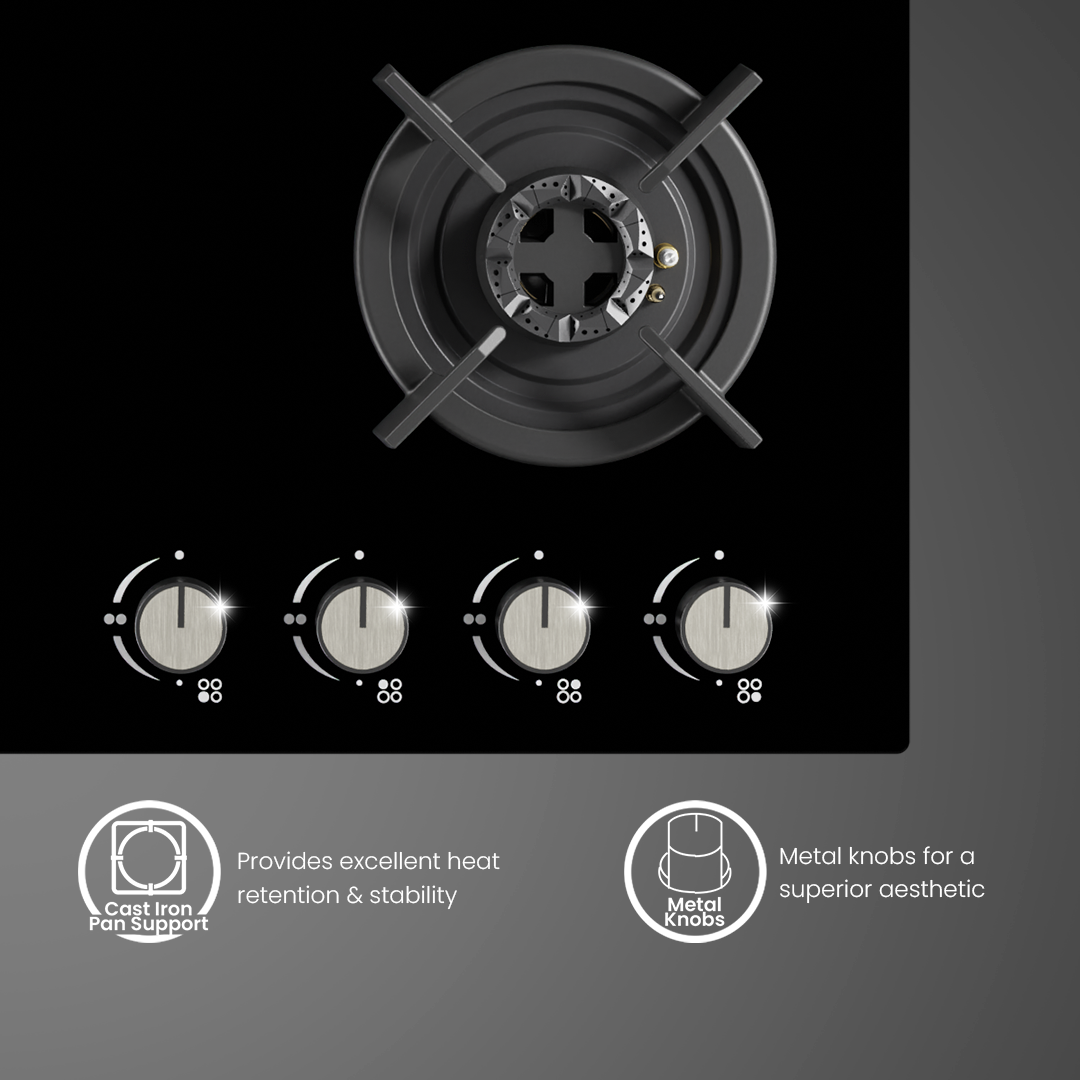 Cast Iron Pan Support

Provides excellent heat retention & stability

Metal Knobs

Metal knobs for a superior aesthetic